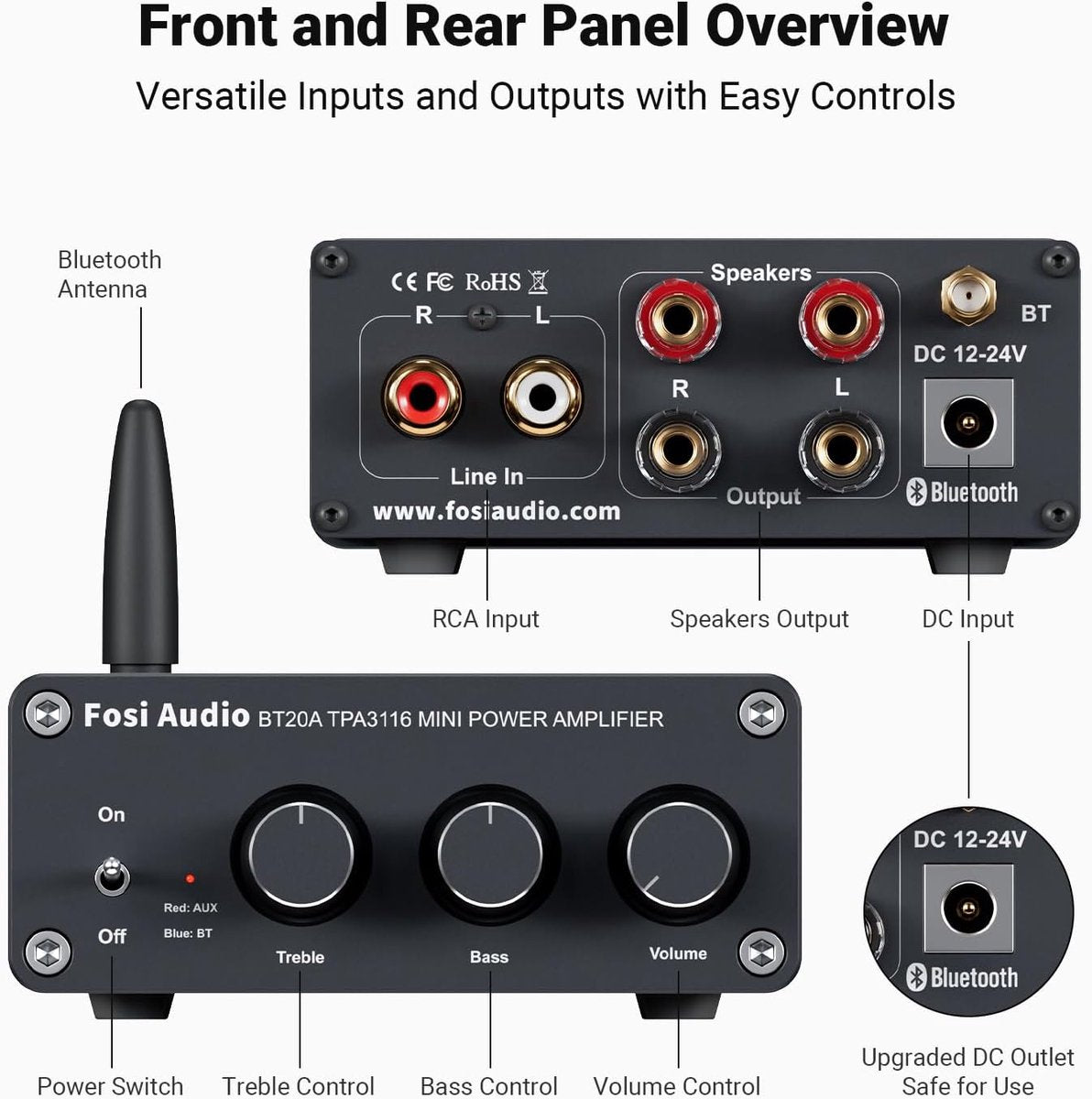 Front and Rear Panel Overview

Versatile Inputs and Outputs with Easy Controls

Bluetooth Antenna

CE FC RoHS

R L

Line In

www.fosiaudio.com

Speakers

R L

Output

BT

DC 12-24V

Bluetooth

RCA Input

Speakers Output

DC Input

Fosi Audio BT20A TPA3116 MINI POWER AMPLIFIER

On

Off

Red: AUX

Blue: BT

Treble

Bass

Volume

DC 12-24V

Bluetooth

Power Switch

Treble Control

Bass Control

Volume Control

Upgraded DC Outlet Safe for Use