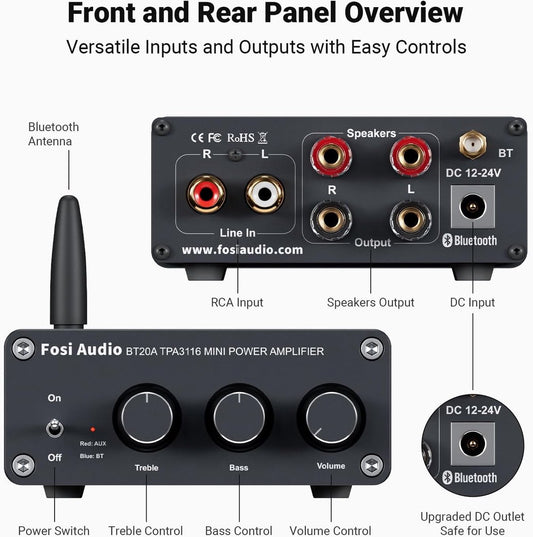 Front and Rear Panel Overview

Versatile Inputs and Outputs with Easy Controls

Bluetooth Antenna

CE FC RoHS

R L

Line In

www.fosiaudio.com

Speakers

R L

Output

BT

DC 12-24V

Bluetooth

RCA Input

Speakers Output

DC Input

Fosi Audio BT20A TPA3116 MINI POWER AMPLIFIER

On

Off

Red: AUX
Blue: BT

Treble

Bass

Volume

DC 12-24V

Bluetooth

Power Switch

Treble Control

Bass Control

Volume Control

Upgraded DC Outlet Safe for Use